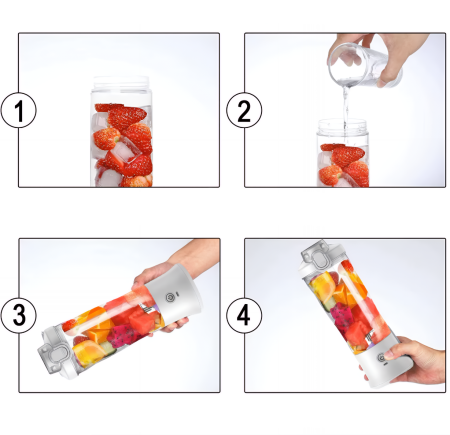 1

2

3

4