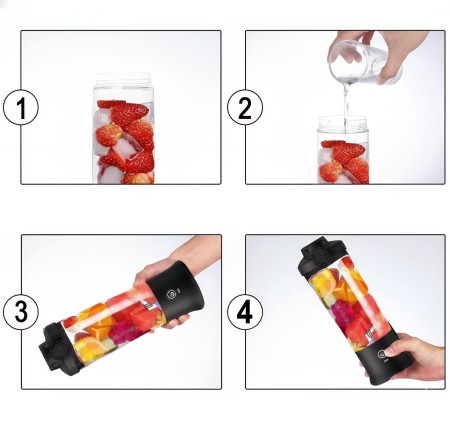 1

2

3

4